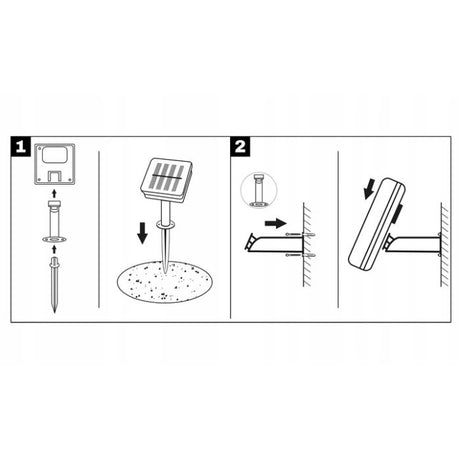 1

2